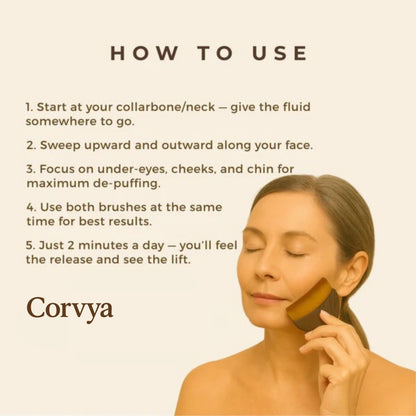 HOW TO USE

1. Start at your collarbone/neck — give the fluid somewhere to go.

2. Sweep upward and outward along your face.

3. Focus on under-eyes, cheeks, and chin for maximum de-puffing.

4. Use both brushes at the same time for best results.

5. Just 2 minutes a day — you'll feel the release and see the lift.

Corvya