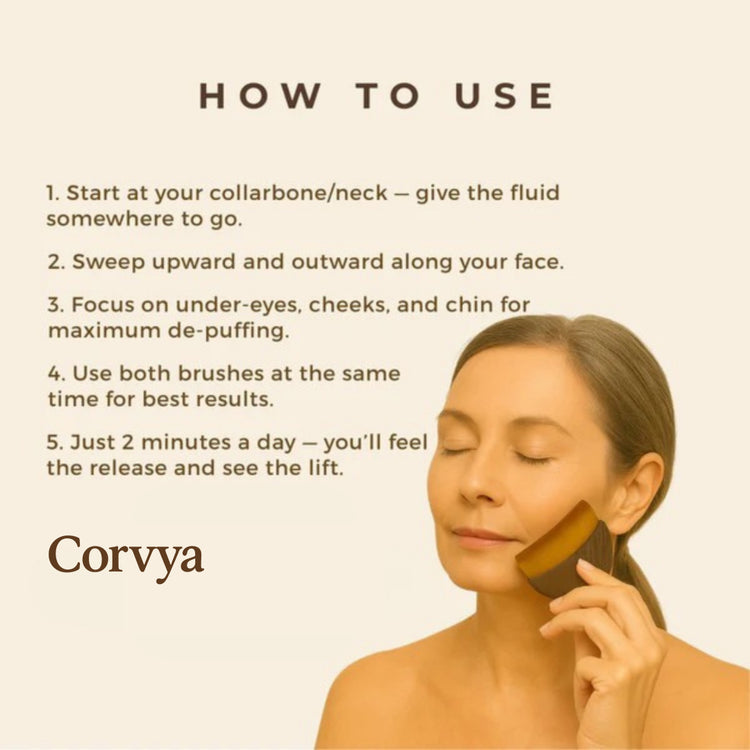 HOW TO USE

1. Start at your collarbone/neck — give the fluid somewhere to go.

2. Sweep upward and outward along your face.

3. Focus on under-eyes, cheeks, and chin for maximum de-puffing.

4. Use both brushes at the same time for best results.

5. Just 2 minutes a day — you'll feel the release and see the lift.

Corvya